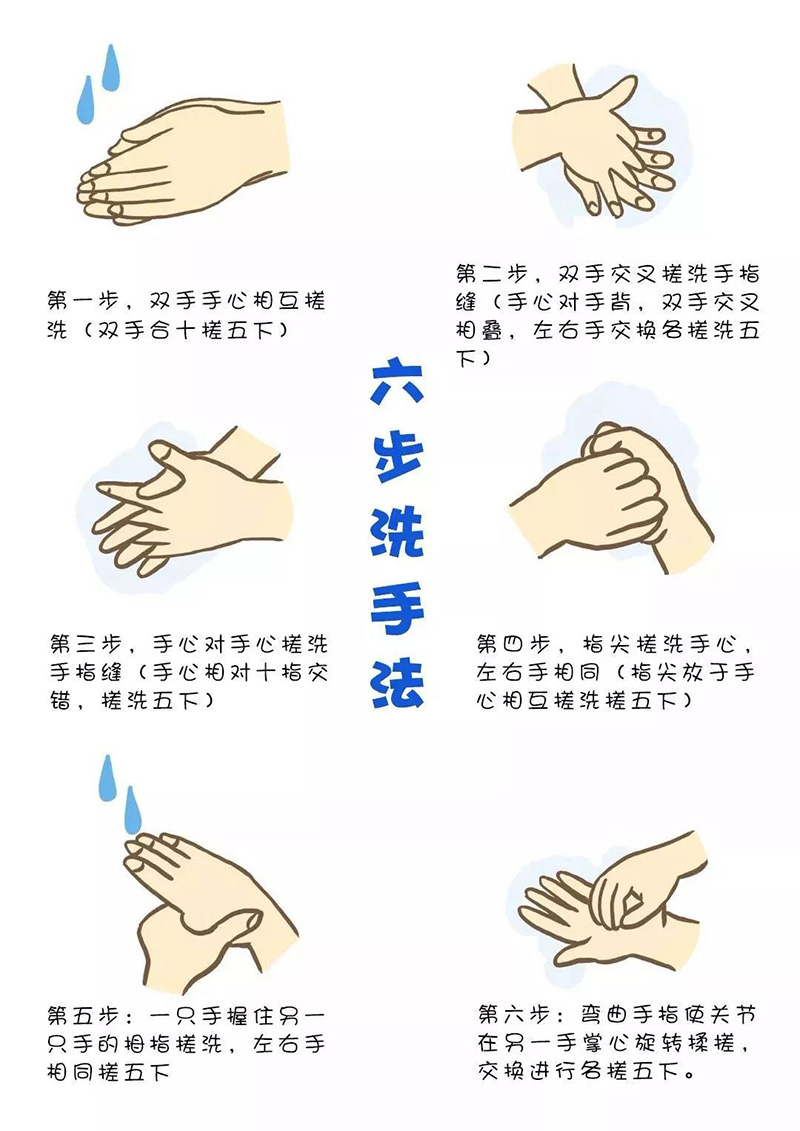 六步洗手法

第一步，双手手心相互搓洗（双手合十搓五下）

第二步，双手交叉搓洗手指缝（手心对手背，双手交叉相叠，左右手交换各搓洗五下）

第三步，手心对手心搓洗手指缝（手心相对十指交错，搓洗五下）

第四步，指尖搓洗手心，左右手相同（指尖放于手心相互搓洗搓五下）

第五步：一只手握住另一只手的拇指搓洗，左右手相同搓五下

第六步：弯曲手指使关节在另一手掌心旋转揉搓，交换进行各搓五下。